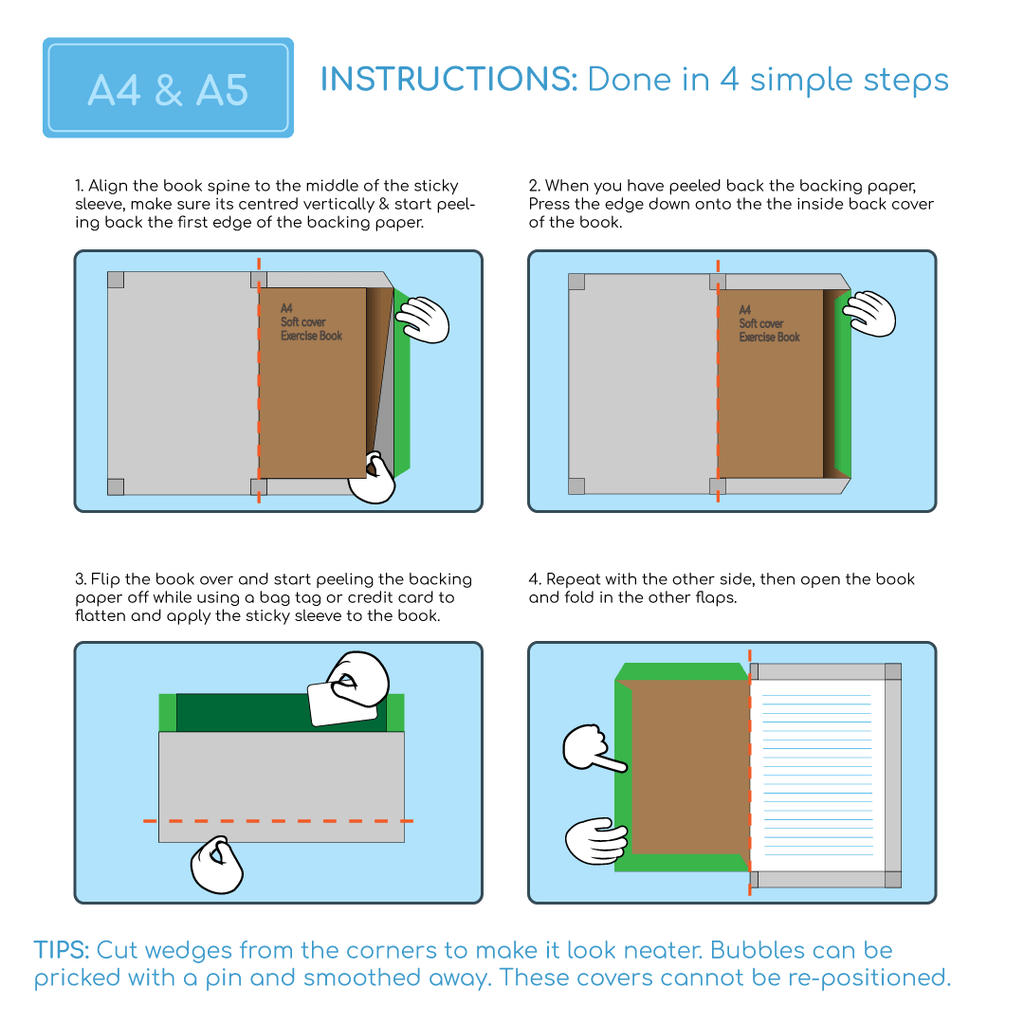 A4 & A5

INSTRUCTIONS: Done in 4 simple steps

1. Align the book spine to the middle of the sticky sleeve, make sure its centred vertically & start peeling back the first edge of the backing paper.

A4
Soft cover
Exercise Book

2. When you have peeled back the backing paper, Press the edge down onto the the inside back cover of the book.

A4
Soft cover
Exercise Book

3. Flip the book over and start peeling the backing paper off while using a bag tag or credit card to flatten and apply the sticky sleeve to the book.

4. Repeat with the other side, then open the book and fold in the other flaps.

TIPS: Cut wedges from the corners to make it look neater. Bubbles can be pricked with a pin and smoothed away. These covers cannot be re-positioned.